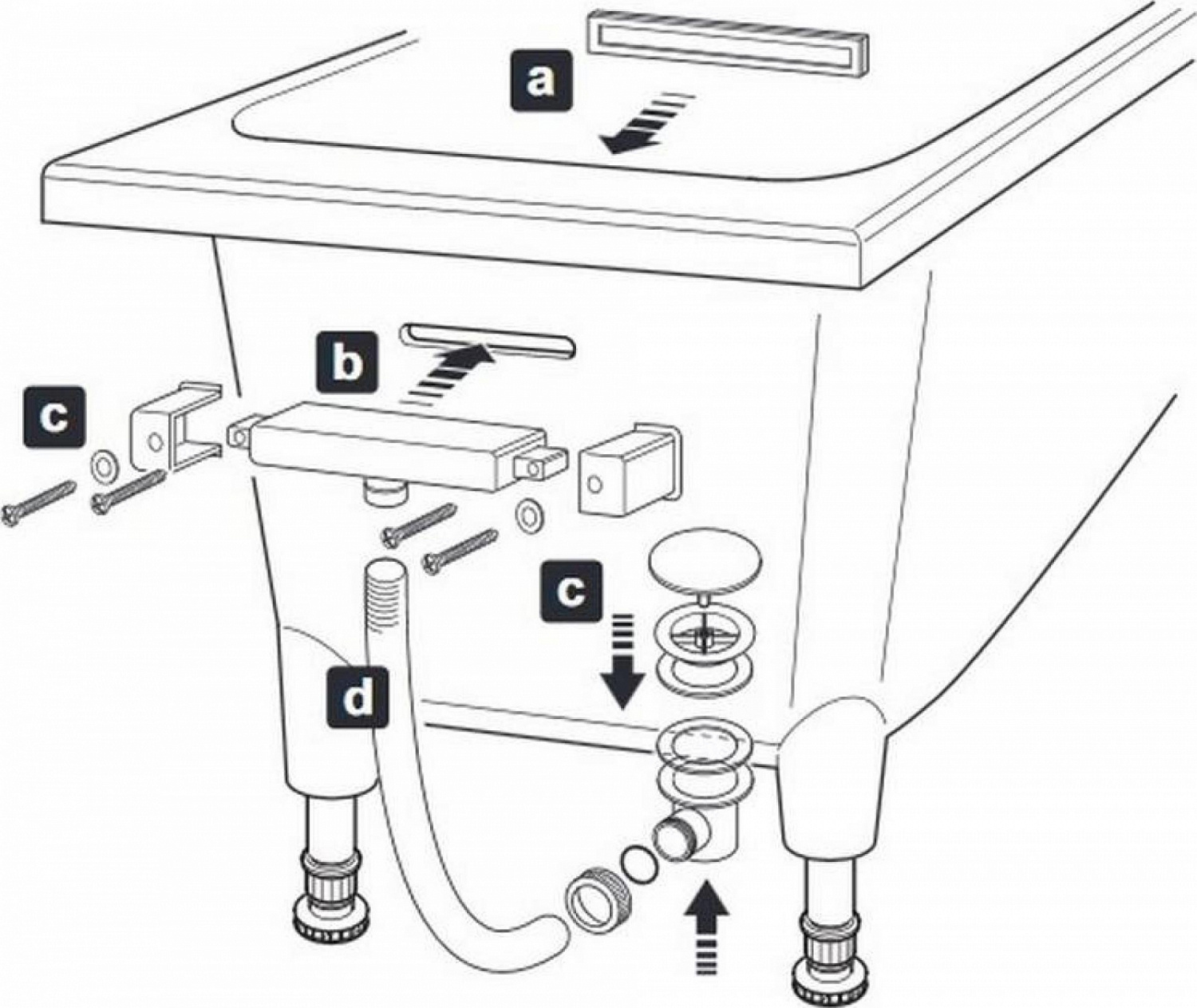 a
b
c
c
d